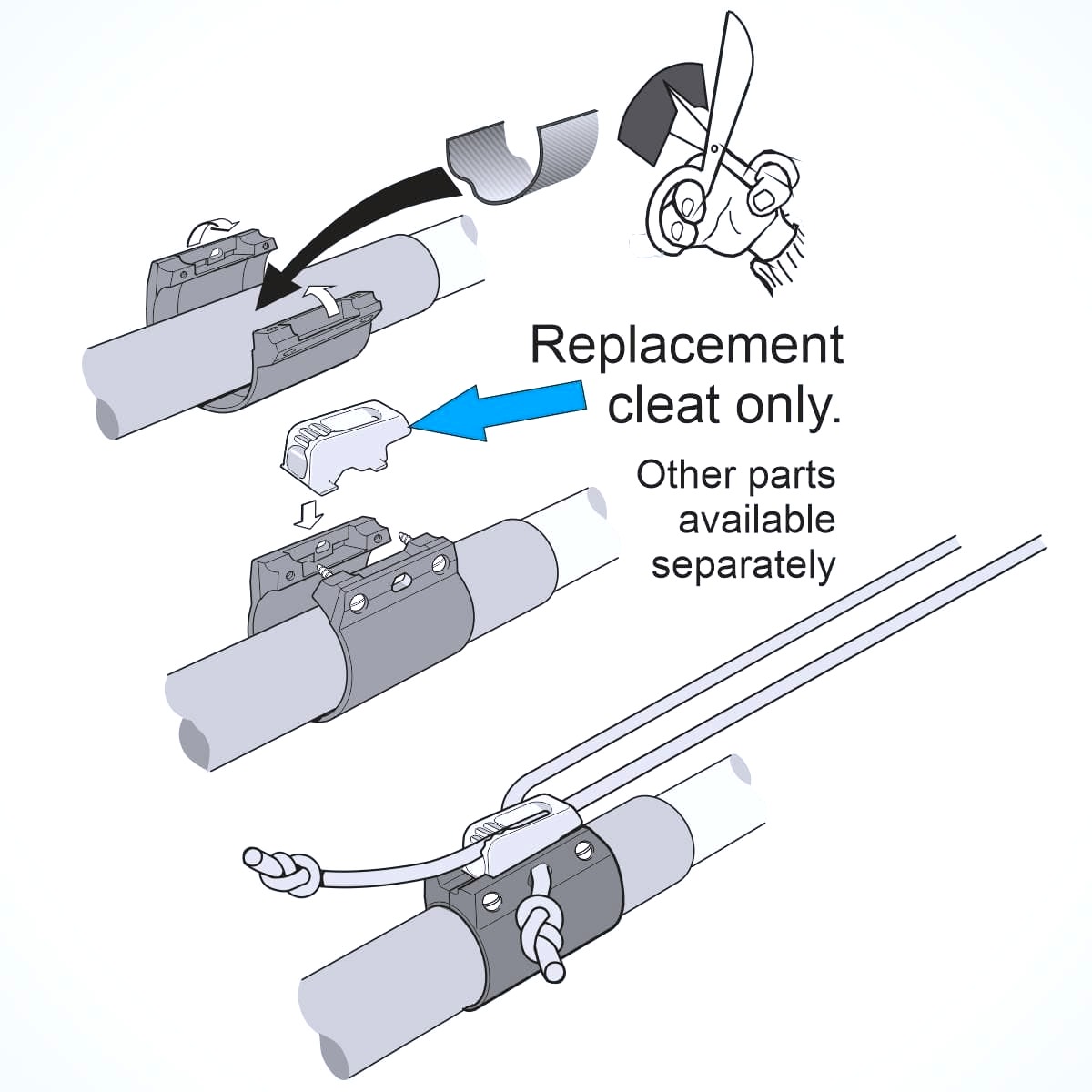 Replacement cleat only.

Other parts available separately